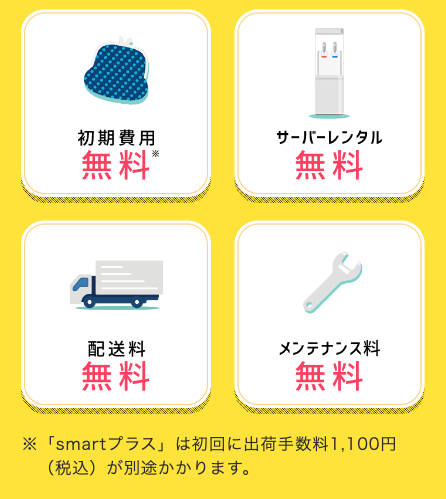 初期費用
無料※

サーバーレンタル
無料

配送料
無料

メンテナンス料
無料

※「smartプラス」は初回に出荷手数料1,100円（税込）が別途かかります。