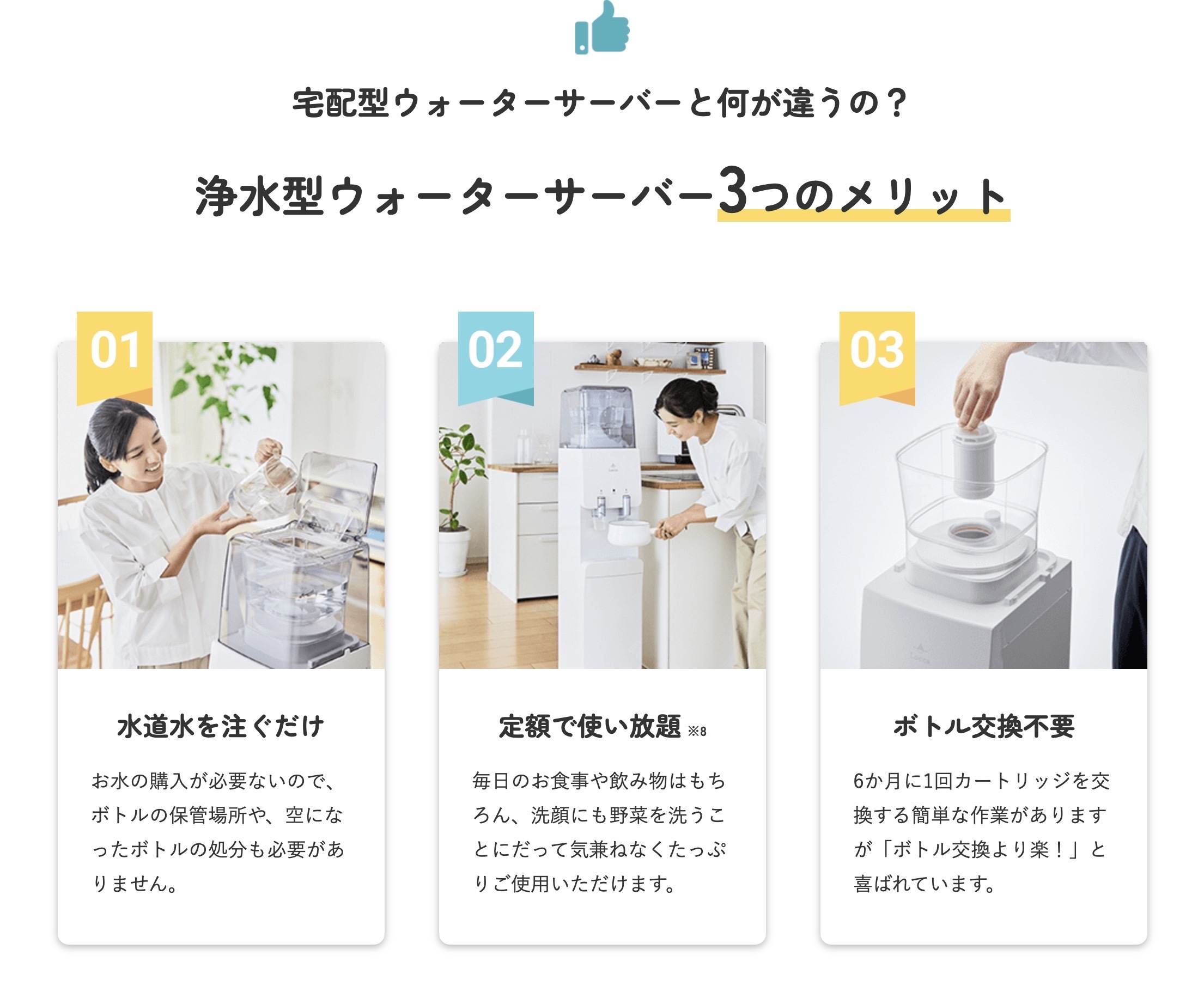 宅配型ウォーターサーバーと何が違うの？

浄水型ウォーターサーバー3つのメリット

01

水道水を注ぐだけ

お水の購入が必要ないので、ボトルの保管場所や、空になったボトルの処分も必要がありません。

02

定額で使い放題 ※8

毎日のお食事や飲み物はもちろん、洗顔にも野菜を洗うことにだって気兼ねなくたっぷりご使用いただけます。

03

ボトル交換不要

6か月に1回カートリッジを交換する簡単な作業がありますが「ボトル交換より楽！」と喜ばれています。