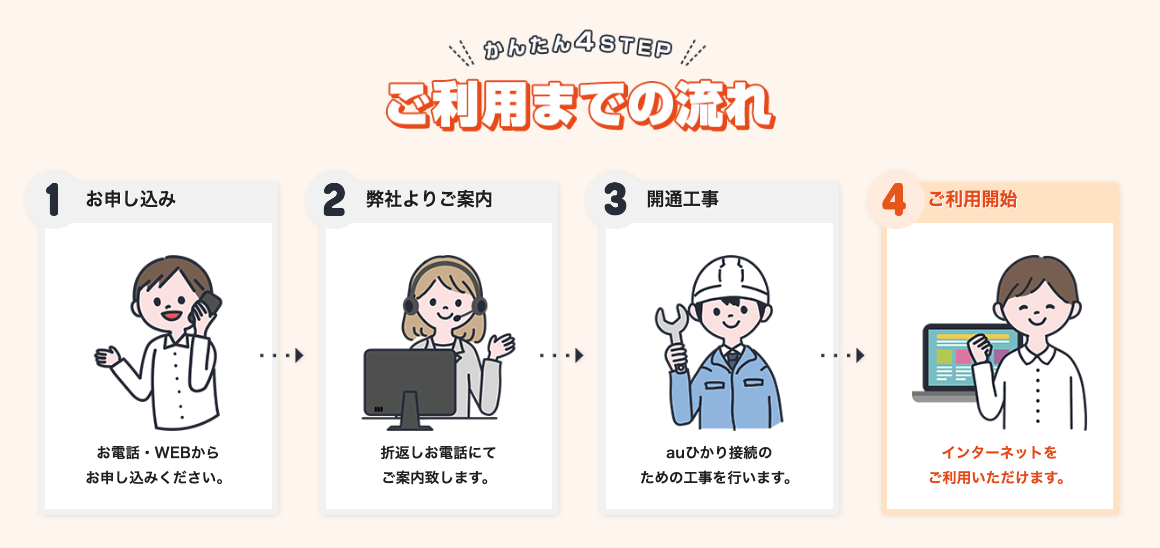 かんたん4STEP

ご利用までの流れ

1 お申し込み

お電話・WEBから
お申し込みください。

2 弊社よりご案内

折返しお電話にて
ご案内致します。

3 開通工事

auひかり接続の
ための工事を行います。

4 ご利用開始

インターネットを
ご利用いただけます。